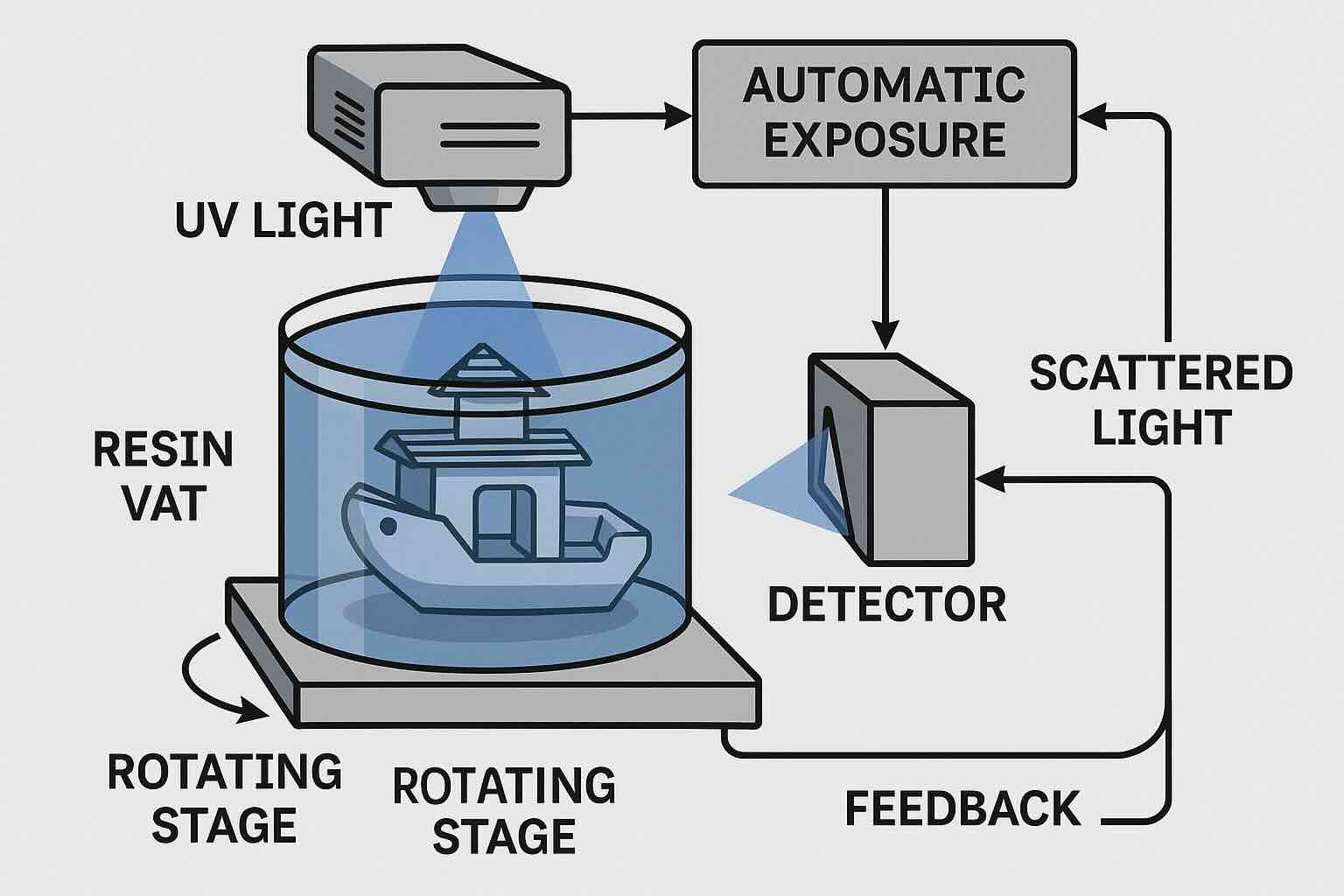 AUTOMATIC EXPOSURE

UV LIGHT

SCATTERED LIGHT

RESIN VAT

DETECTOR

ROTATING STAGE

ROTATING STAGE

FEEDBACK