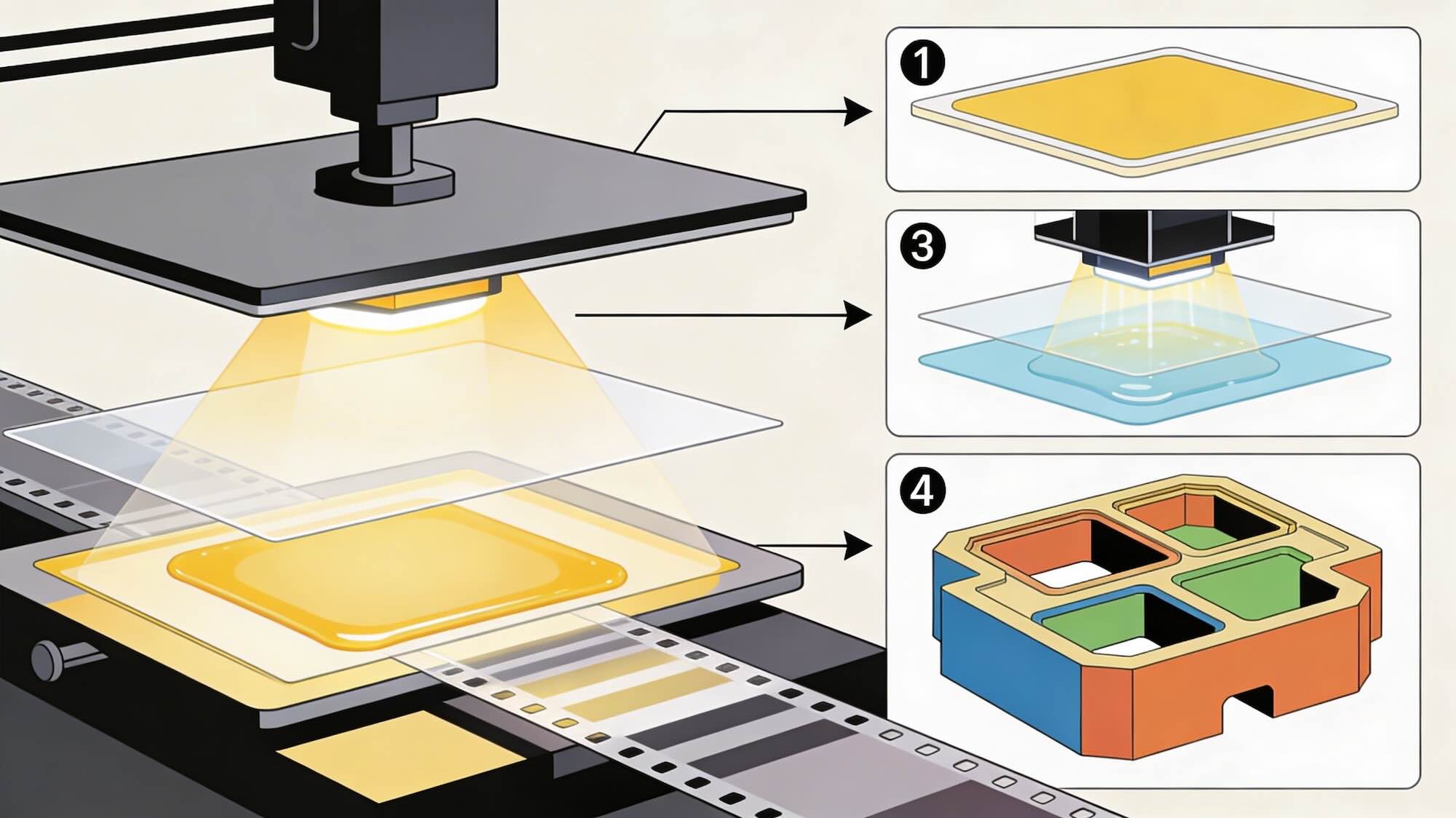 1

3

4