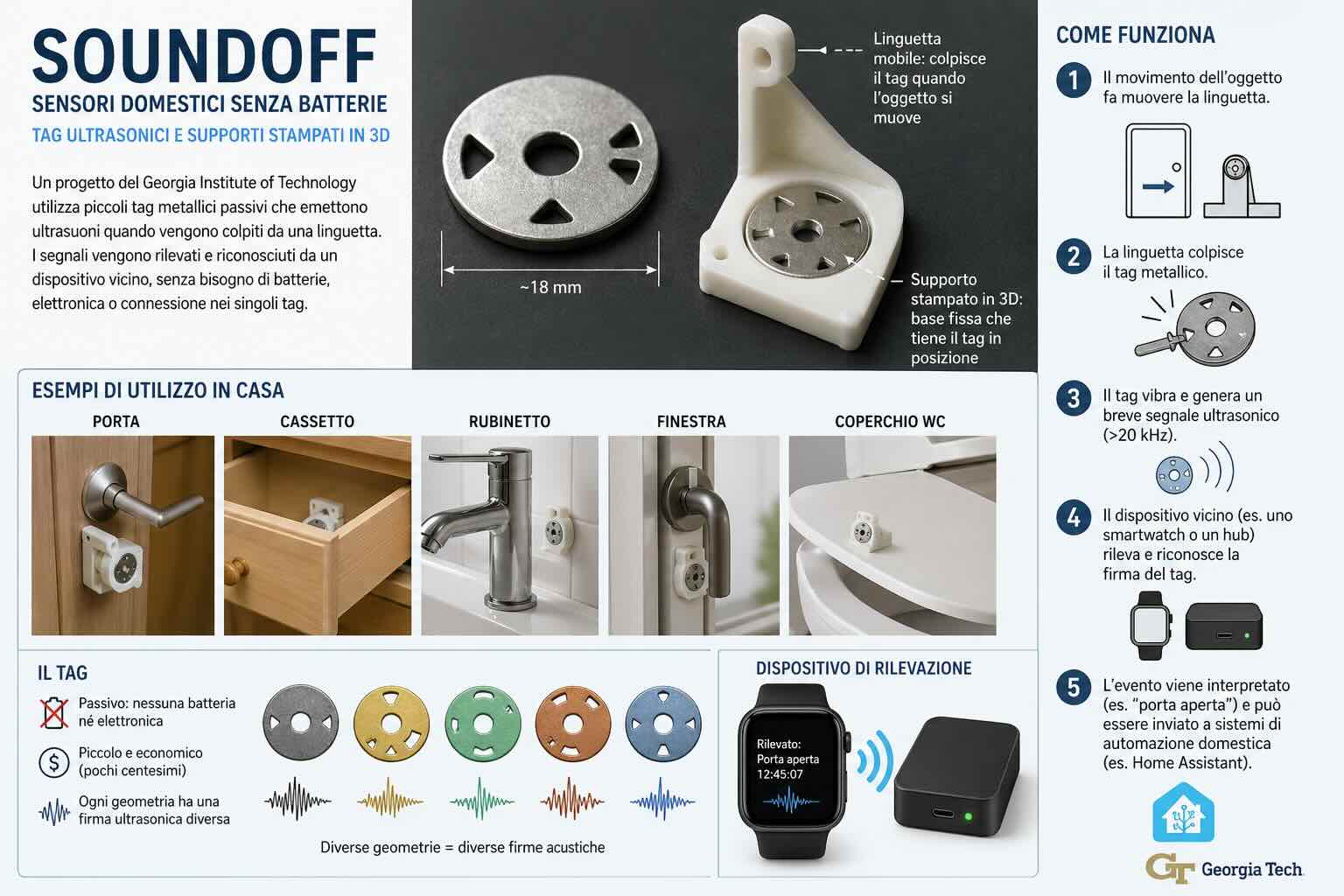 SOUNDOFF

SENSORI DOMESTICI SENZA BATTERIE

TAG ULTRASONICI E SUPPORTI STAMPATI IN 3D

Un progetto del Georgia Institute of Technology utilizza piccoli tag metallici passivi che emettono ultrasuoni quando vengono colpiti da una linguetta. I segnali vengono rilevati e riconosciuti da un dispositivo vicino, senza bisogno di batterie, elettronica o connessione nei singoli tag.

~18 mm

Linguetta mobile: colpisce il tag quando l'oggetto si muove

Supporto stampato in 3D: base fissa che tiene il tag in posizione

ESEMPI DI UTILIZZO IN CASA

PORTA

CASSETTO

RUBINETTO

FINESTRA

COPERCHIO WC

IL TAG

Passivo: nessuna batteria né elettronica

Piccolo e economico (pochi centesimi)

Ogni geometria ha una firma ultrasonica diversa

Diverse geometrie = diverse firme acustiche

DISPOSITIVO DI RILEVAZIONE

Rilevato:
Porta aperta
12:45:07

COME FUNZIONA

1 Il movimento dell'oggetto fa muovere la linguetta.

2 La linguetta colpisce il tag metallico.

3 Il tag vibra e genera un breve segnale ultrasonico (>20 kHz).

4 Il dispositivo vicino (es. uno smartwatch o un hub) rileva e riconosce la firma del tag.

5 L'evento viene interpretato (es. "porta aperta") e può essere inviato a sistemi di automazione domestica (es. Home Assistant).

GT Georgia Tech