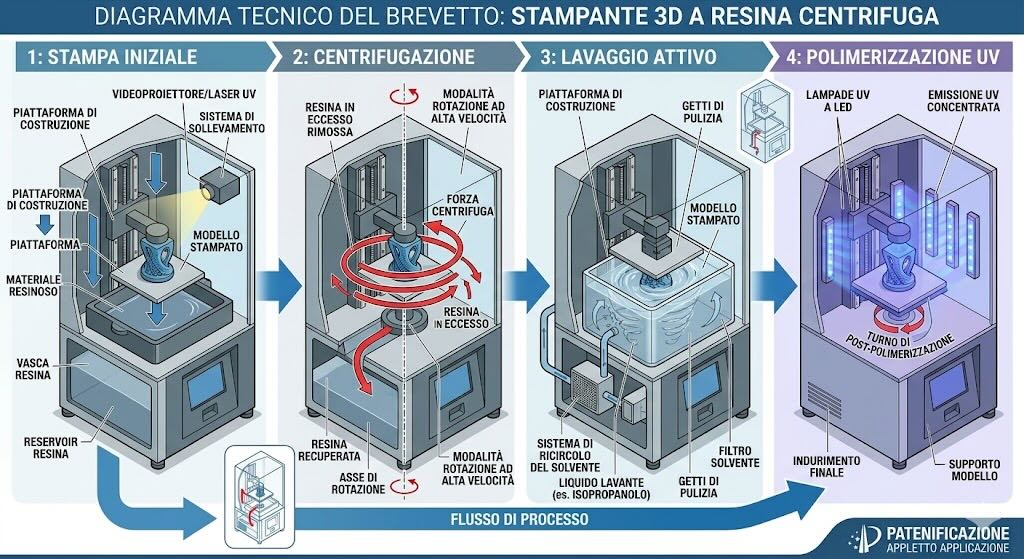 DIAGRAMMA TECNICO DEL BREVETTO: STAMPANTE 3D A RESINA CENTRIFUGA

1: STAMPA INIZIALE

VIDEOPROIETTORE/LASER UV
PIATTAFORMA DI COSTRUZIONE
SISTEMA DI SOLLEVAMENTO
PIATTAFORMA DI COSTRUZIONE
PIATTAFORMA
MODELLO STAMPATO
MATERIALE RESINOSO
VASCA RESINA
RESERVOIR RESINA

2: CENTRIFUGAZIONE

RESINA IN ECCESSO RIMOSSA
MODALITÀ ROTAZIONE AD ALTA VELOCITÀ
FORZA CENTRIFUGA
RESINA IN ECCESSO
RESINA RECUPERATA
ASSE DI ROTAZIONE
MODALITÀ ROTAZIONE AD ALTA VELOCITÀ

3: LAVAGGIO ATTIVO

PIATTAFORMA DI COSTRUZIONE
GETTI DI PULIZIA
MODELLO STAMPATO
SISTEMA DI RICIRCOLO DEL SOLVENTE
LIQUIDO LAVANTE (es. ISOPROPANOLO)
GETTI DI PULIZIA
FILTRO SOLVENTE

4: POLIMERIZZAZIONE UV

LAMPADE UV A LED
EMISSIONE UV CONCENTRATA
TURNO DI POST-POLIMERIZZAZIONE
INDURIMENTO FINALE
SUPPORTO MODELLO

FLUSSO DI PROCESSO

PATENIFICAZIONE
APPLETTO APPLICAZIONE