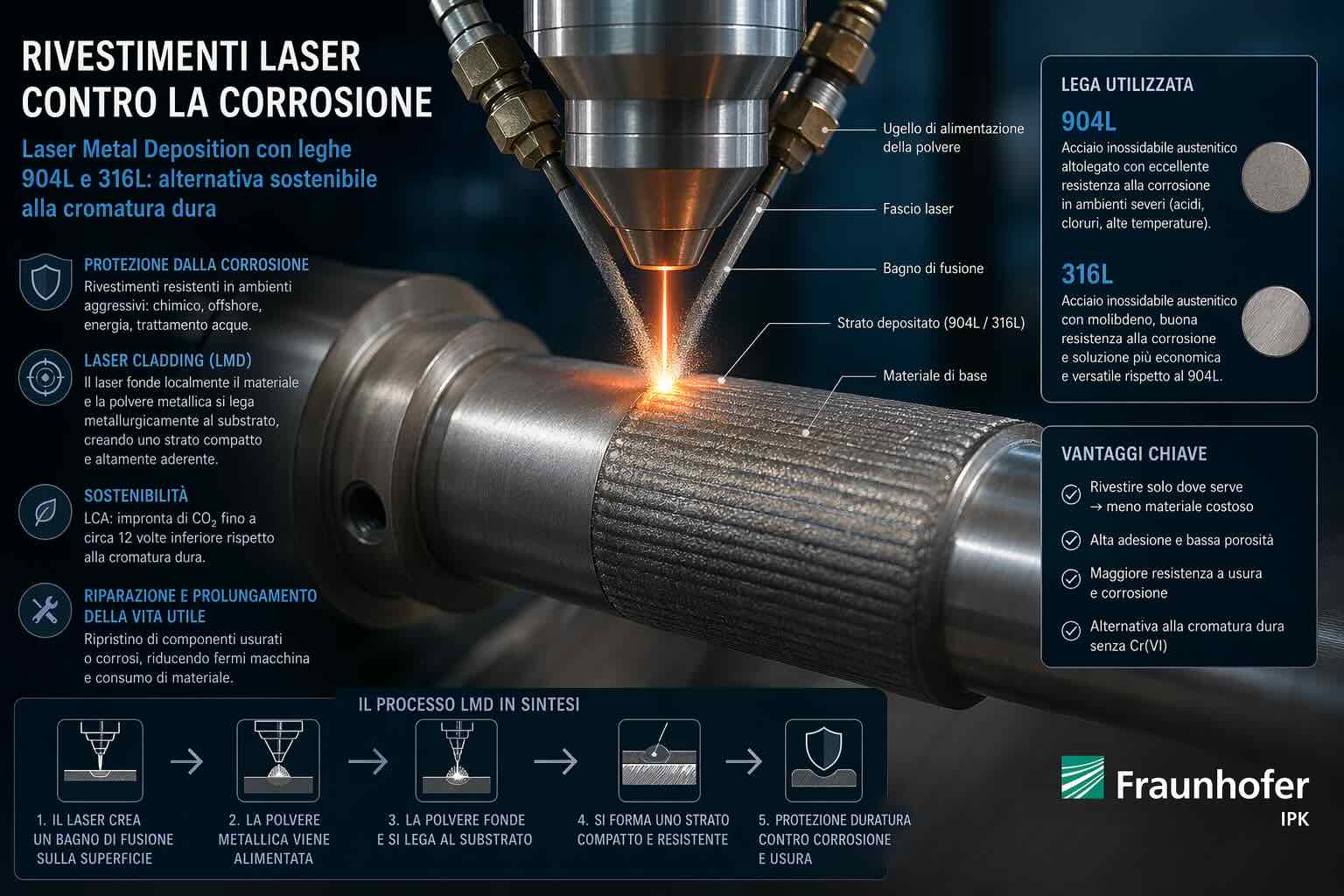 RIVESTIMENTI LASER CONTRO LA CORROSIONE

Laser Metal Deposition con leghe 904L e 316L: alternativa sostenibile alla cromatura dura

PROTEZIONE DALLA CORROSIONE
Rivestimenti resistenti in ambienti aggressivi: chimico, offshore, energia, trattamento acque.

LASER CLADDING (LMD)
Il laser fonde localmente il materiale e la polvere metallica si lega metallurgicamente al substrato, creando uno strato compatto e altamente aderente.

SOSTENIBILITÀ
LCA: impronta di $CO_2$ fino a circa 12 volte inferiore rispetto alla cromatura dura.

RIPARAZIONE E PROLUNGAMENTO DELLA VITA UTILE
Ripristino di componenti usurati o corrosi, riducendo fermi macchina e consumo di materiale.

Ugello di alimentazione della polvere
Fascio laser
Bagno di fusione
Strato depositato (904L / 316L)
Materiale di base

LEGA UTILIZZATA
904L
Acciaio inossidabile austenitico altolegato con eccellente resistenza alla corrosione in ambienti severi (acidi, cloruri, alte temperature).
316L
Acciaio inossidabile austenitico con molibdeno, buona resistenza alla corrosione e soluzione più economica e versatile rispetto al 904L.

VANTAGGI CHIAVE
Rivestire solo dove serve → meno materiale costoso
Alta adesione e bassa porosità
Maggiore resistenza a usura e corrosione
Alternativa alla cromatura dura senza Cr(VI)

IL PROCESSO LMD IN SINTESI
1. IL LASER CREA UN BAGNO DI FUSIONE SULLA SUPERFICIE
2. LA POLVERE METALLICA VIENE ALIMENTATA
3. LA POLVERE FONDE E SI LEGA AL SUBSTRATO
4. SI FORMA UNO STRATO COMPATTO E RESISTENTE
5. PROTEZIONE DURATURA CONTRO CORROSIONE E USURA

Fraunhofer
IPK