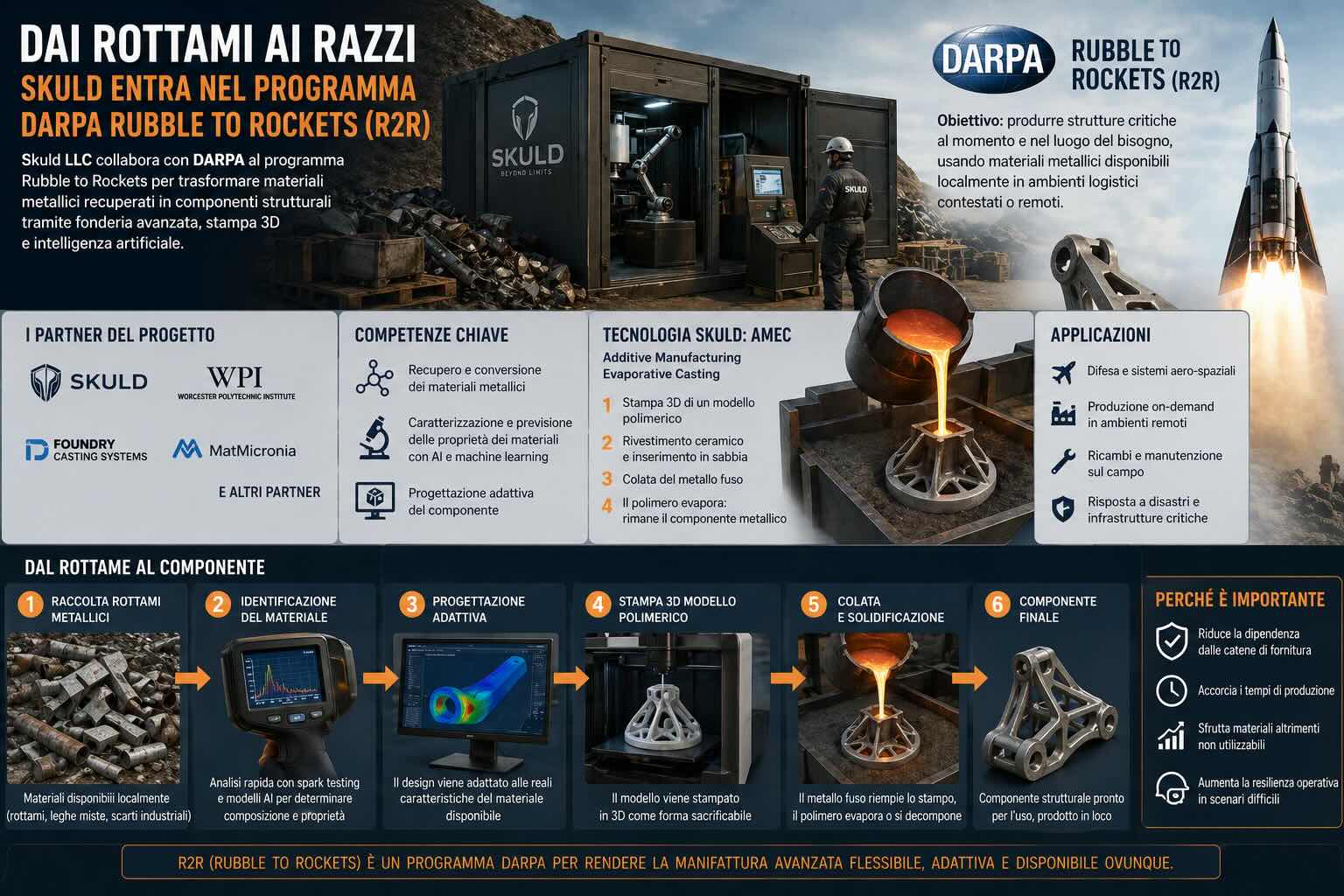 DAI ROTTAMI AI RAZZI
SKULD ENTRA NEL PROGRAMMA DARPA RUBBLE TO ROCKETS (R2R)

Skuld LLC collabora con DARPA al programma Rubble to Rockets per trasformare materiali metallici recuperati in componenti strutturali tramite fonderia avanzata, stampa 3D e intelligenza artificiale.

SKULD
BEYOND LIMITS

SKULD

DARPA RUBBLE TO ROCKETS (R2R)

Obiettivo: produrre strutture critiche al momento e nel luogo del bisogno, usando materiali metallici disponibili localmente in ambienti logistici contestati o remoti.

I PARTNER DEL PROGETTO
SKULD
WPI
WORCESTER POLYTECHNIC INSTITUTE
FOUNDRY CASTING SYSTEMS
MatMicronia
E ALTRI PARTNER

COMPETENZE CHIAVE
Recupero e conversione dei materiali metallici
Caratterizzazione e previsione delle proprietà dei materiali con AI e machine learning
Progettazione adattiva del componente

TECNOLOGIA SKULD: AMEC
Additive Manufacturing Evaporative Casting
1 Stampa 3D di un modello polimerico
2 Rivestimento ceramico e inserimento in sabbia
3 Colata del metallo fuso
4 Il polimero evapora: rimane il componente metallico

APPLICAZIONI
Difesa e sistemi aero-spaziali
Produzione on-demand in ambienti remoti
Ricambi e manutenzione sul campo
Risposta a disastri e infrastrutture critiche

DAL ROTTAME AL COMPONENTE
1 RACCOLTA ROTTAMI METALLICI
Materiali disponibili localmente (rottami, leghe miste, scarti industriali)
2 IDENTIFICAZIONE DEL MATERIALE
Analisi rapida con spark testing e modelli AI per determinare composizione e proprietà
3 PROGETTAZIONE ADATTIVA
Il design viene adattato alle reali caratteristiche del materiale disponibile
4 STAMPA 3D MODELLO POLIMERICO
Il modello viene stampato in 3D come forma sacrificabile
5 COLATA E SOLIDIFICAZIONE
Il metallo fuso riempie lo stampo, il polimero evapora o si decompone
6 COMPONENTE FINALE
Componente strutturale pronto per l'uso, prodotto in loco

PERCHÉ È IMPORTANTE
Riduce la dipendenza dalle catene di fornitura
Accorcia i tempi di produzione
Sfrutta materiali altrimenti non utilizzabili
Aumenta la resilienza operativa in scenari difficili

R2R (RUBBLE TO ROCKETS) È UN PROGRAMMA DARPA PER RENDERE LA MANIFATTURA AVANZATA FLESSIBILE, ADATTIVA E DISPONIBILE OVUNQUE.